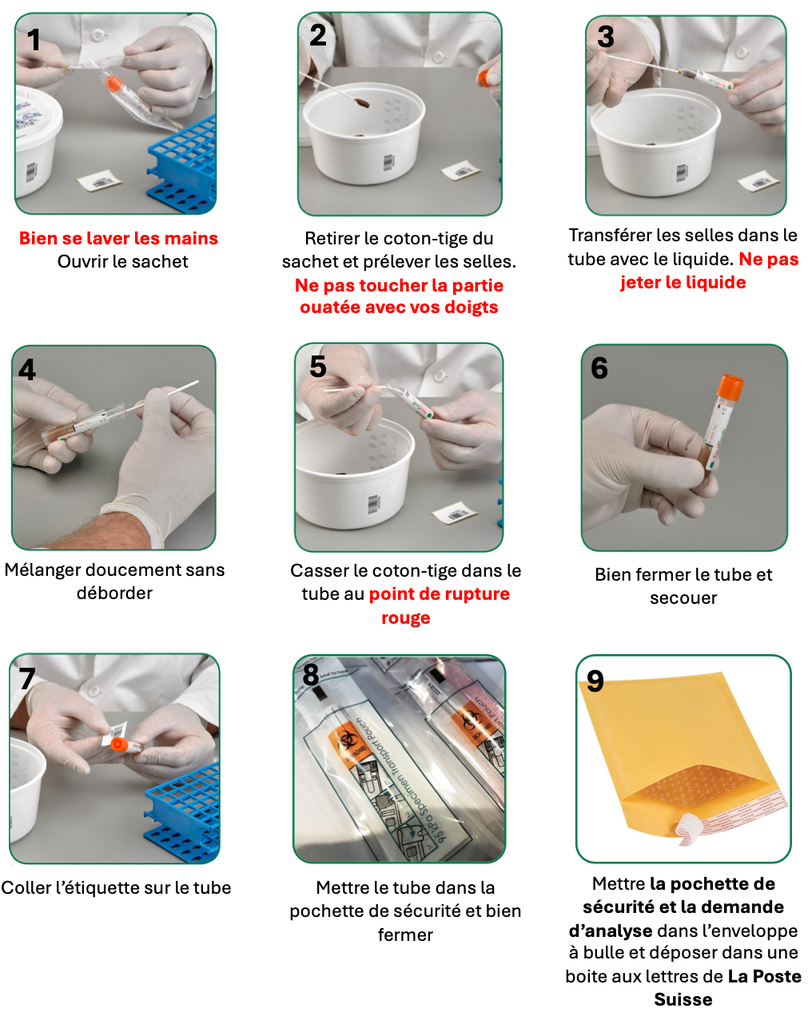 1

Bien se laver les mains
Ouvrir le sachet

2

Retirer le coton-tige du sachet et prélever les selles. Ne pas toucher la partie ouatée avec vos doigts

3

Transférer les selles dans le tube avec le liquide. Ne pas jeter le liquide

4

Mélanger doucement sans déborder

5

Casser le coton-tige dans le tube au point de rupture rouge

6

Bien fermer le tube et secouer

7

Coller l'étiquette sur le tube

8

95kPa Specimen Transport Pouch

Mettre le tube dans la pochette de sécurité et bien fermer

9

Mettre la pochette de sécurité et la demande d'analyse dans l'enveloppe à bulle et déposer dans une boite aux lettres de La Poste Suisse